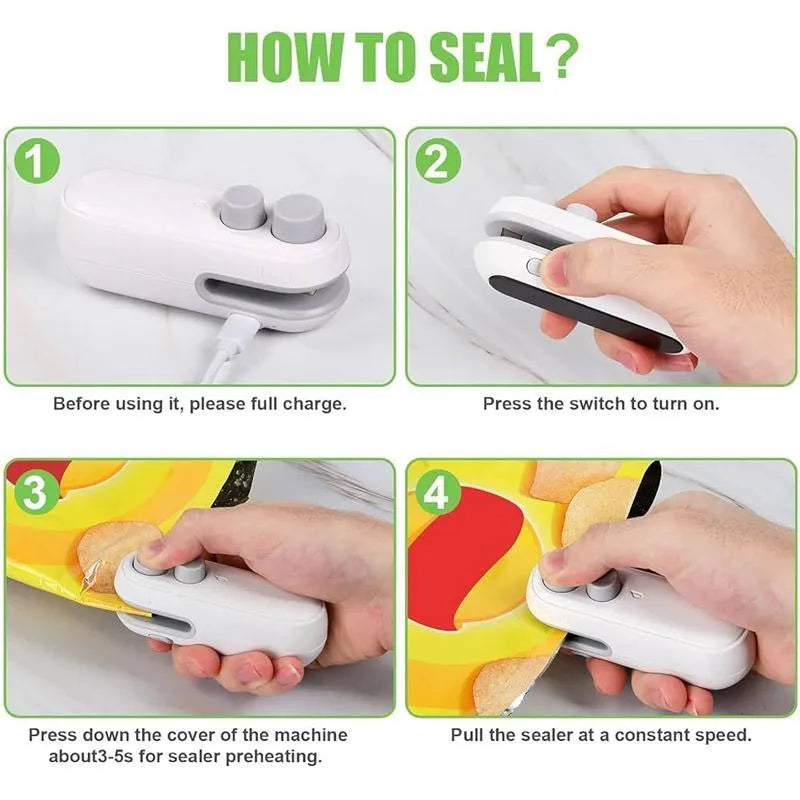 HOW TO SEAL?

1

Before using it, please full charge.

2

Press the switch to turn on.

3

Press down the cover of the machine about3-5s for sealer preheating.

4

Pull the sealer at a constant speed.