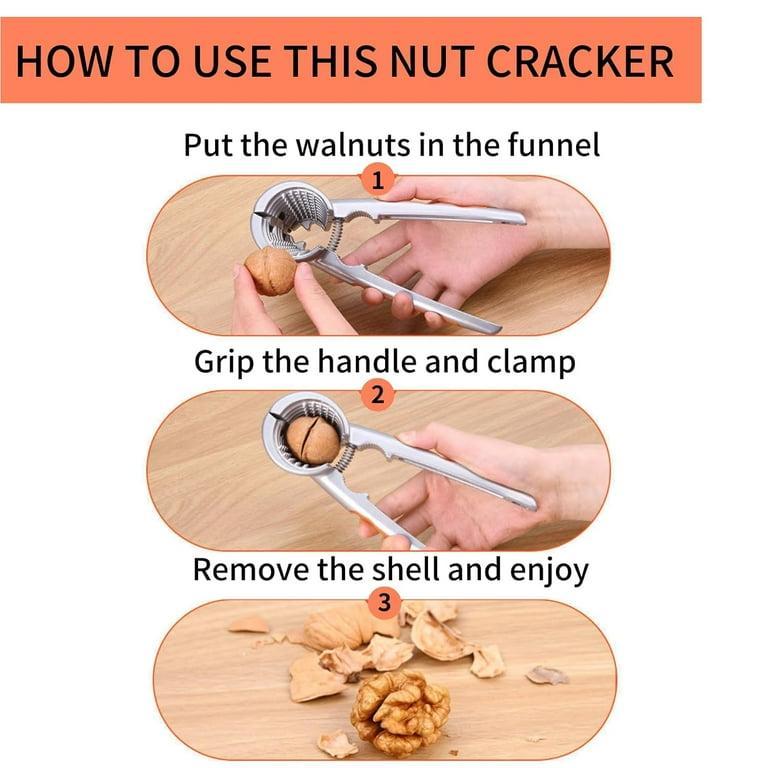 HOW TO USE THIS NUT CRACKER

Put the walnuts in the funnel

1

Grip the handle and clamp

2

Remove the shell and enjoy

3