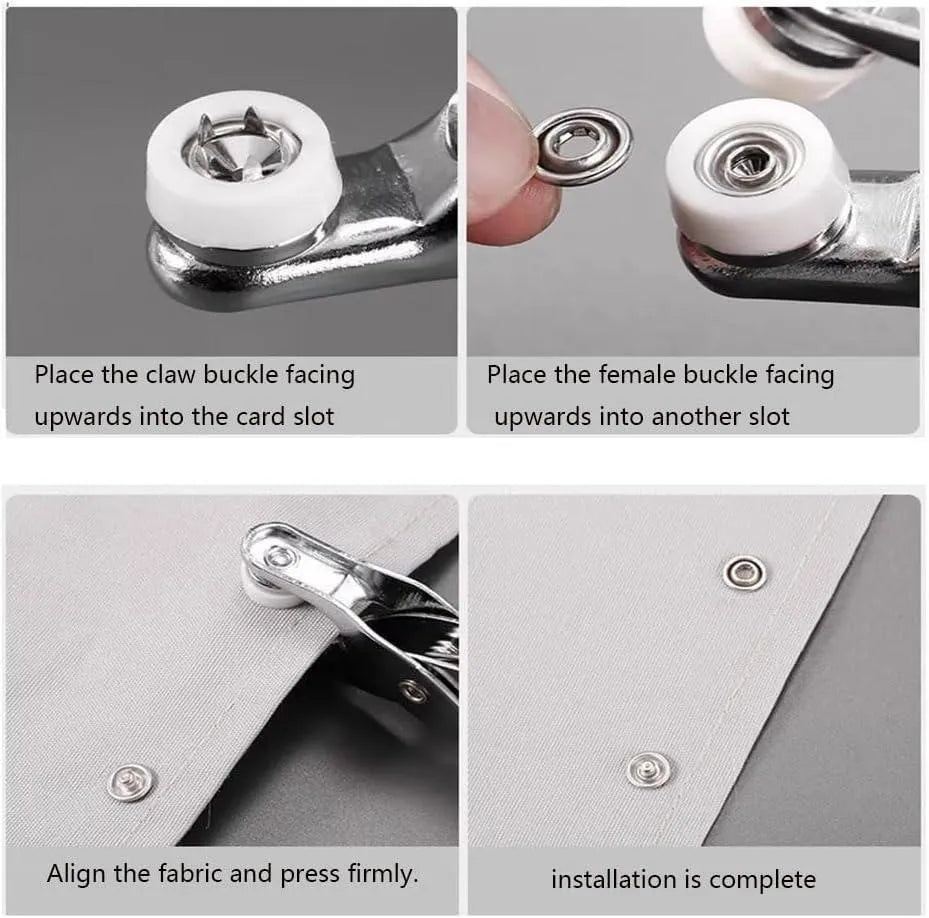 Place the claw buckle facing upwards into the card slot

Place the female buckle facing upwards into another slot

Align the fabric and press firmly.

installation is complete